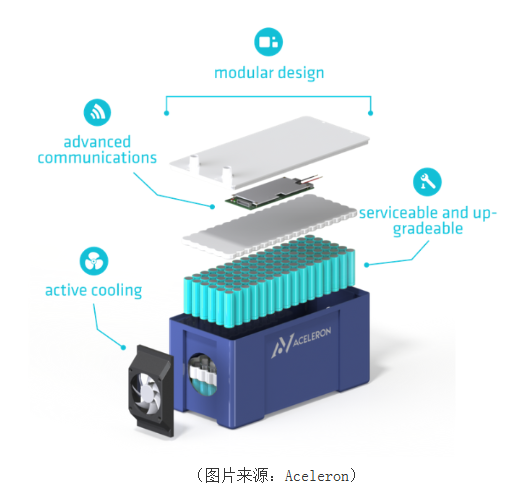 modular design

advanced communications

serviceable and upgradeable

active cooling

ACELERON

（图片来源：Aceleron）