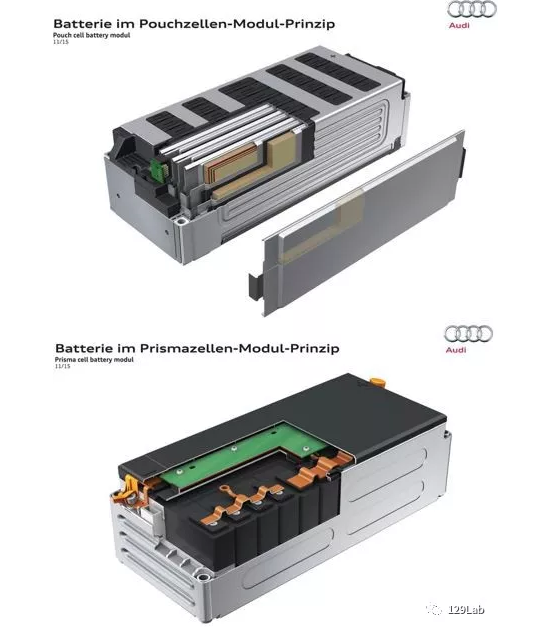 Batterie im Pouchzellen-Modul-Prinzip
Pouch cell battery modul
11/15

Audi

Batterie im Prismazellen-Modul-Prinzip
Prisma cell battery modul
11/15

Audi

129Lab