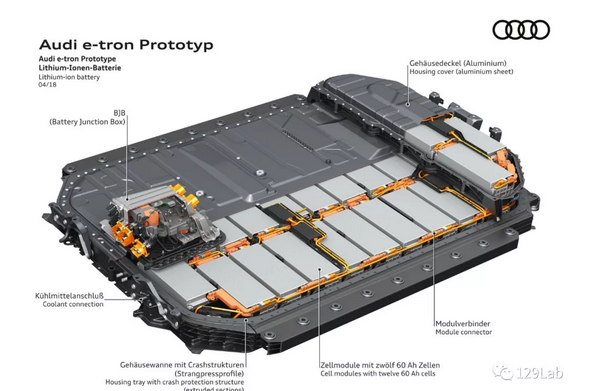 Audi e-tron Prototyp
Audi e-tron Prototype
Lithium-Ionen-Batterie
Lithium-ion battery
04/18

Gehäusedeckel (Aluminium)
Housing cover (aluminium sheet)

BJB
(Battery Junction Box)

Kühlmittelanschluß
Coolant connection

Modulverbinder
Module connector

Gehäusewanne mit Crashstrukturen
(Strangpressprofile)
Housing tray with crash protection structure
(extruded sections)

Zellmodule mit zwölf 60 Ah Zellen
Cell modules with twelve 60 Ah cells

129Lab